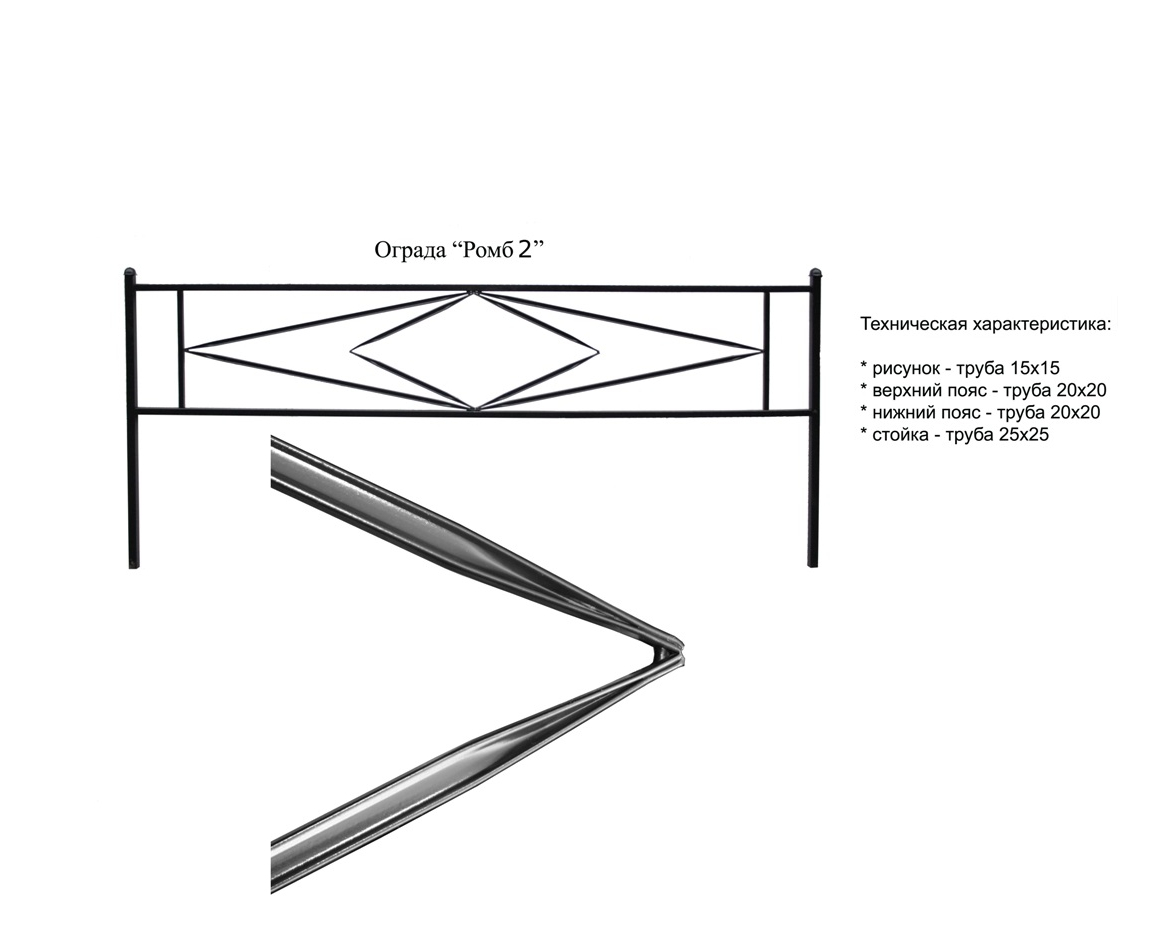 Ограда “Ромб 2”

Техническая характеристика:

* рисунок - труба 15х15
* верхний пояс - труба 20х20
* нижний пояс - труба 20х20
* стойка - труба 25х25